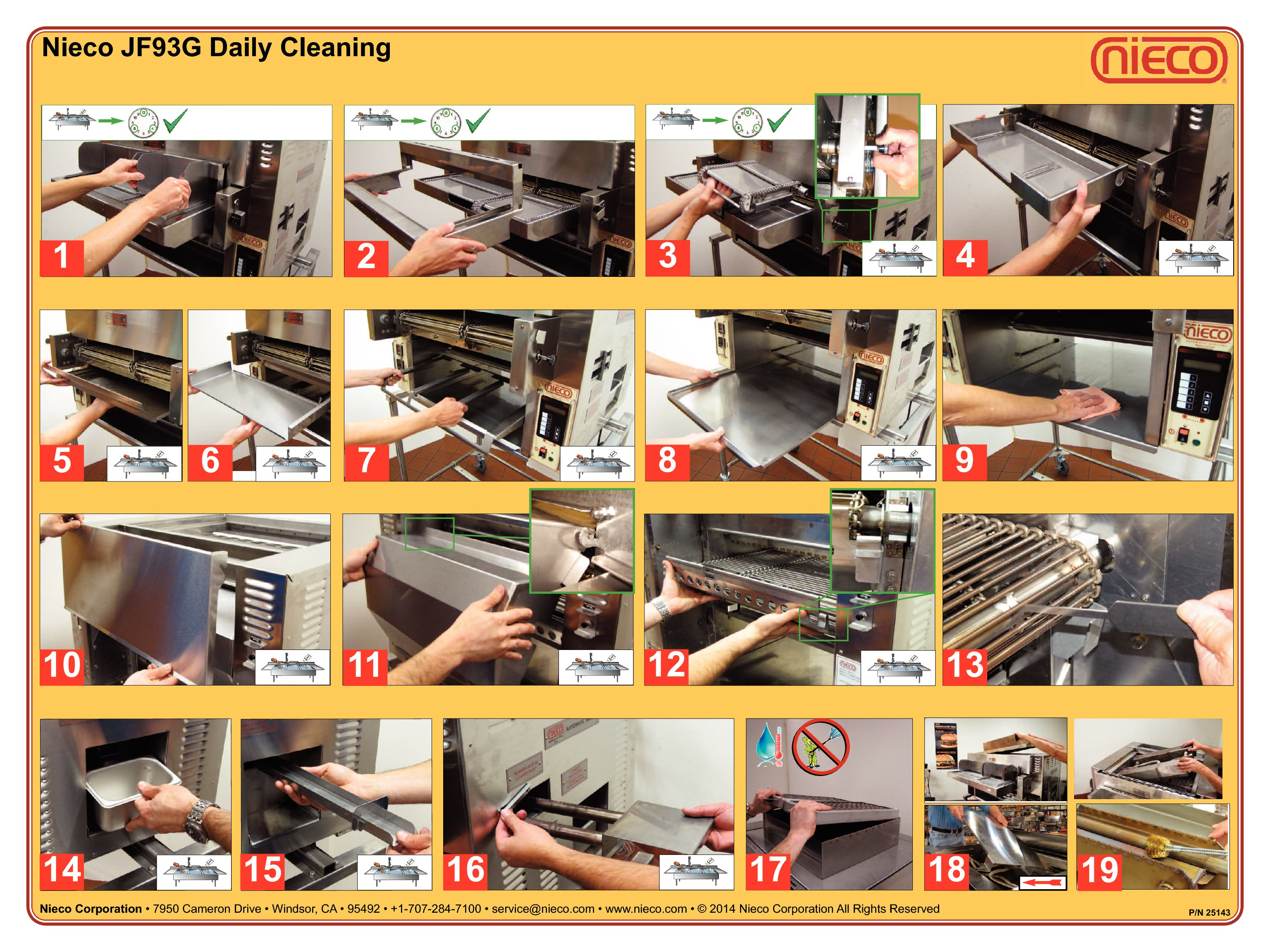 Nieco JF93G Daily Cleaning

nieco

1

2

3

4

5

6

7

8

9

10

11

12

13

14

15

16

17

18

19

Nieco Corporation • 7950 Cameron Drive • Windsor, CA • 95492 • +1-707-284-7100 • service@nieco.com • www.nieco.com • © 2014 Nieco Corporation All Rights Reserved

P/N 25143